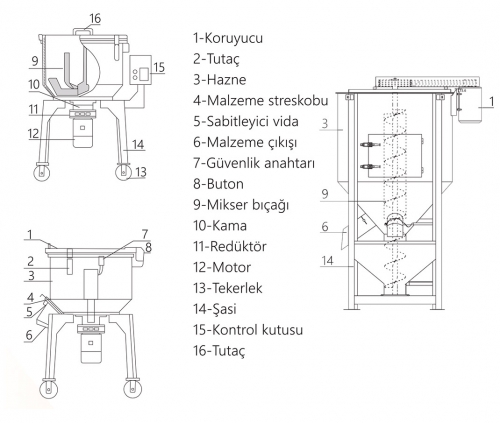 16
9
15
10
11
12
14
13

1
7
8
2
3
4
5
6

1-Koruyucu
2-Tutaç
3-Hazne
4-Malzeme streskobu
5-Sabitleyici vida
6-Malzeme çıkışı
7-Güvenlik anahtarı
8-Buton
9-Mikser bıçağı
10-Kama
11-Redüktör
12-Motor
13-Tekerlek
14-Şasi
15-Kontrol kutusu
16-Tutaç

1
3
9
6
14